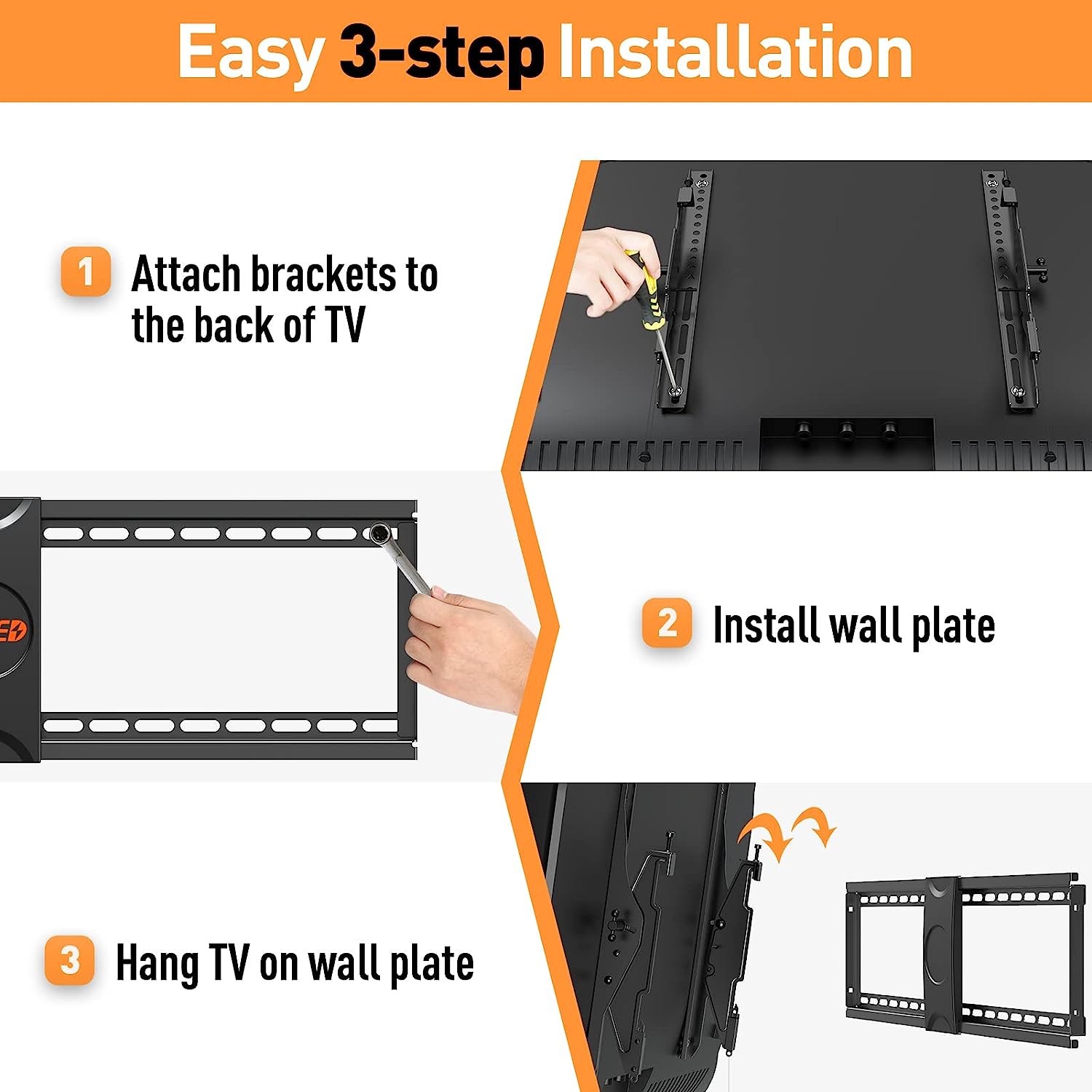 Easy 3-step Installation

1 Attach brackets to the back of TV

2 Install wall plate

3 Hang TV on wall plate