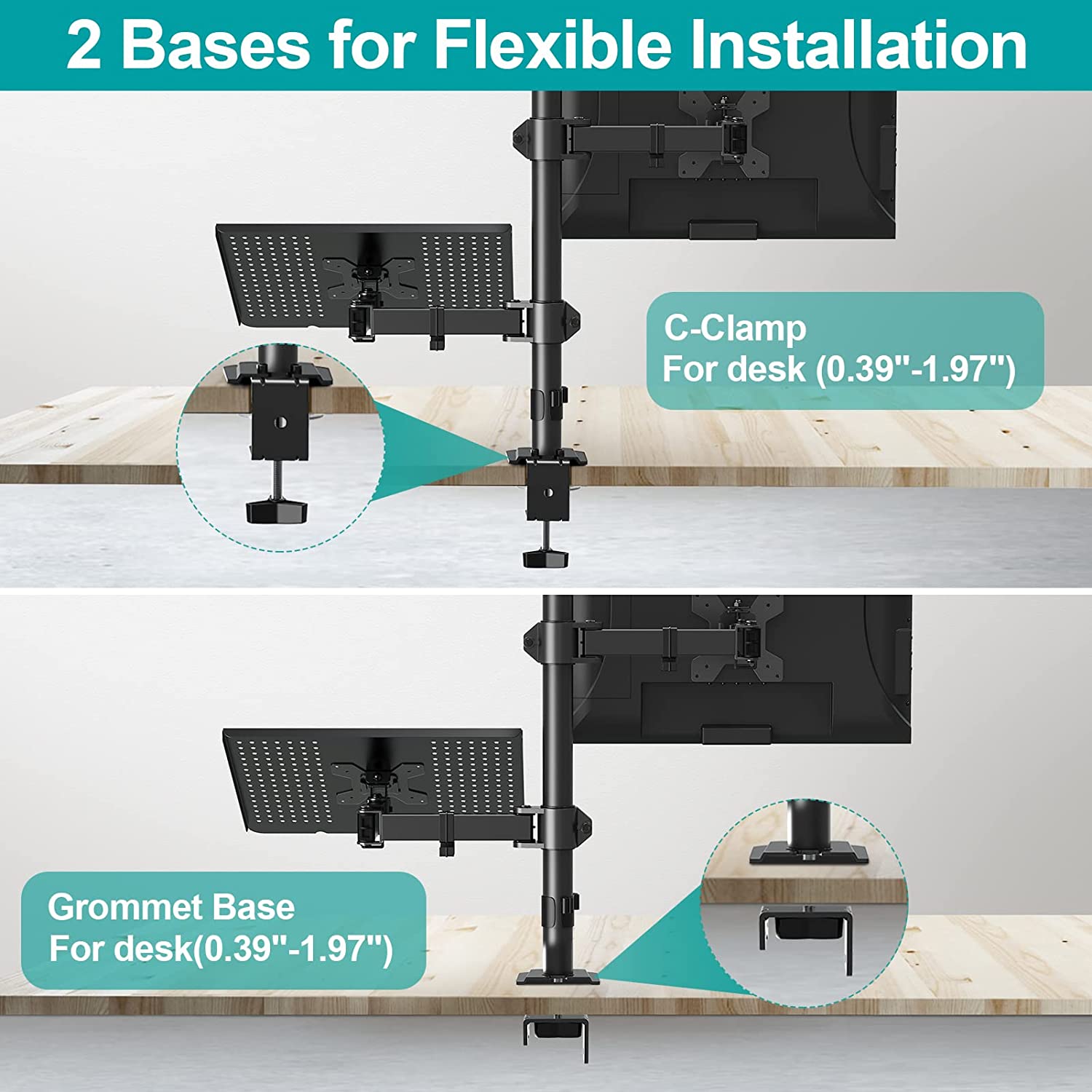 2 Bases for Flexible Installation

C-Clamp
For desk (0.39"-1.97")

Grommet Base
For desk(0.39"-1.97")