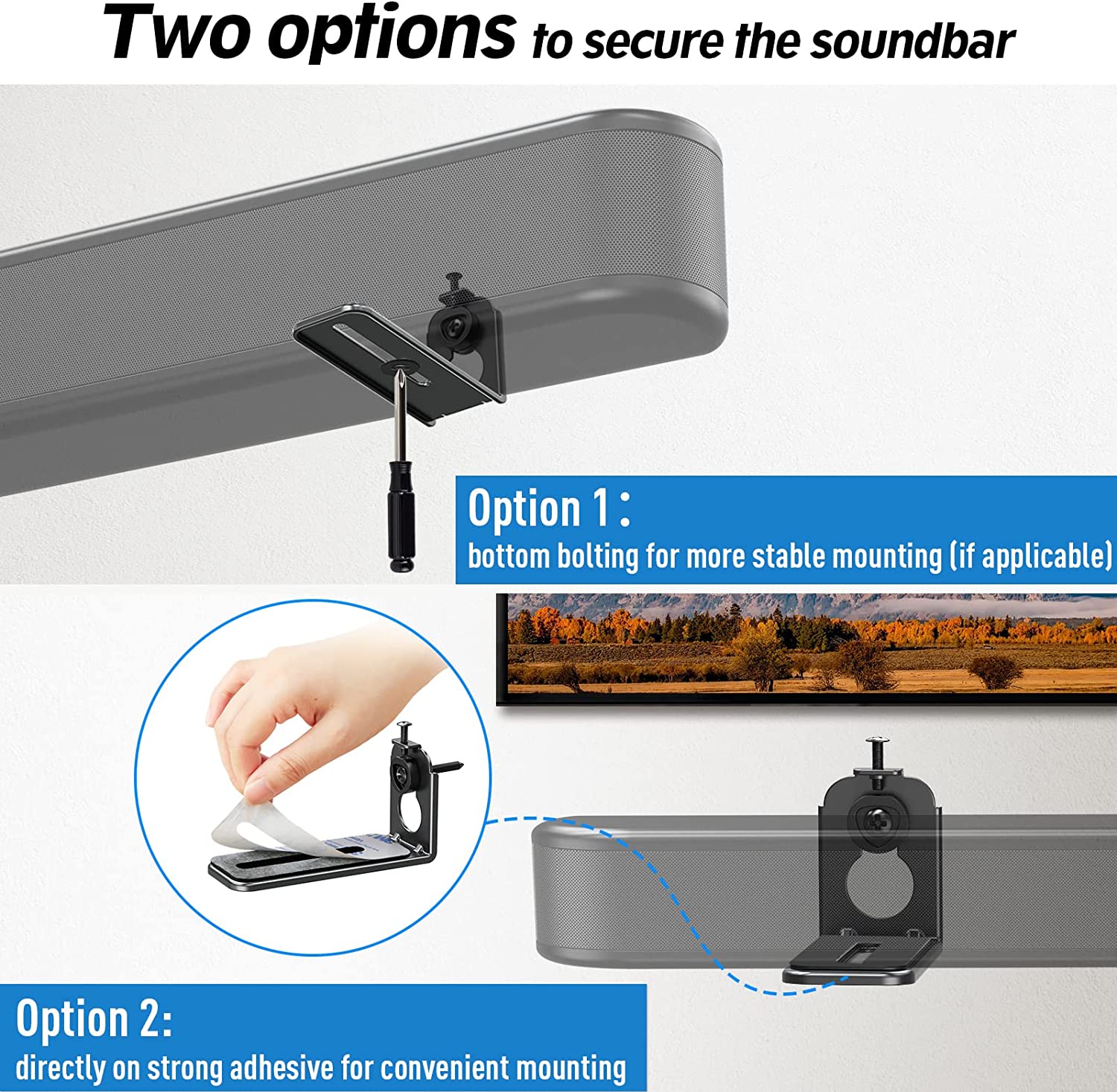 Two options to secure the soundbar

Option 1:
bottom bolting for more stable mounting (if applicable)

Option 2:
directly on strong adhesive for convenient mounting